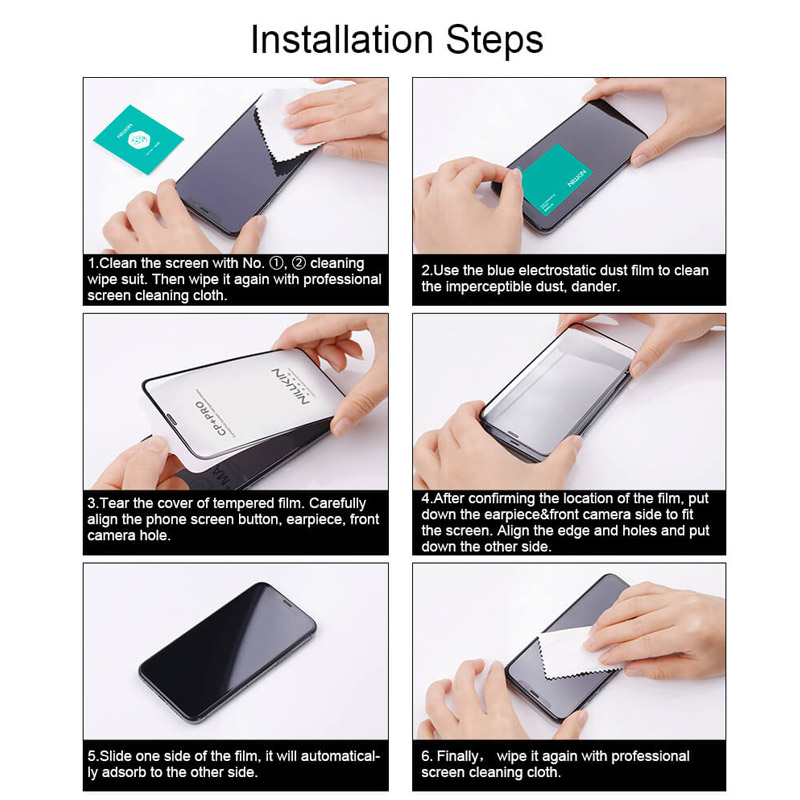 Installation Steps

NILLKIN

1.Clean the screen with No. ①, ② cleaning wipe suit. Then wipe it again with professional screen cleaning cloth.

NILLKIN

2.Use the blue electrostatic dust film to clean the imperceptible dust, dander.

NILLKIN
CP+PRO

3.Tear the cover of tempered film. Carefully align the phone screen button, earpiece, front camera hole.

4.After confirming the location of the film, put down the earpiece&front camera side to fit the screen. Align the edge and holes and put down the other side.

5.Slide one side of the film, it will automatically adsorb to the other side.

6. Finally， wipe it again with professional screen cleaning cloth.